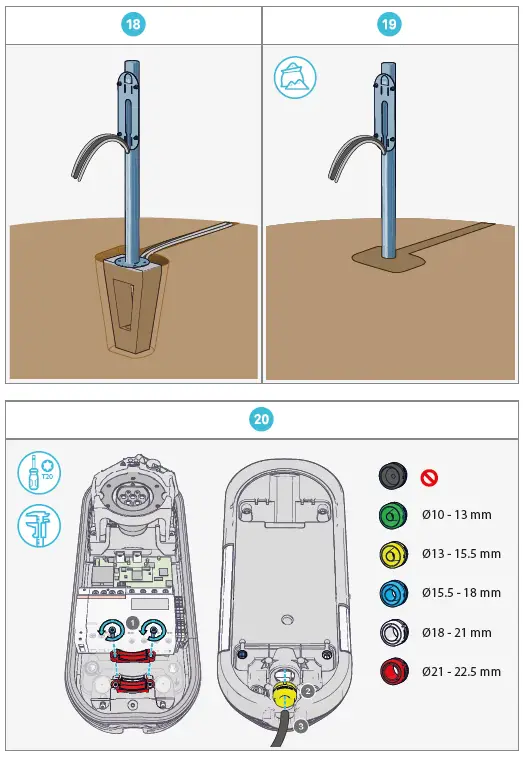 18

19

20

T20

1

2

3

Ø10 - 13 mm

Ø13 - 15.5 mm

Ø15.5 - 18 mm

Ø18 - 21 mm

Ø21 - 22.5 mm