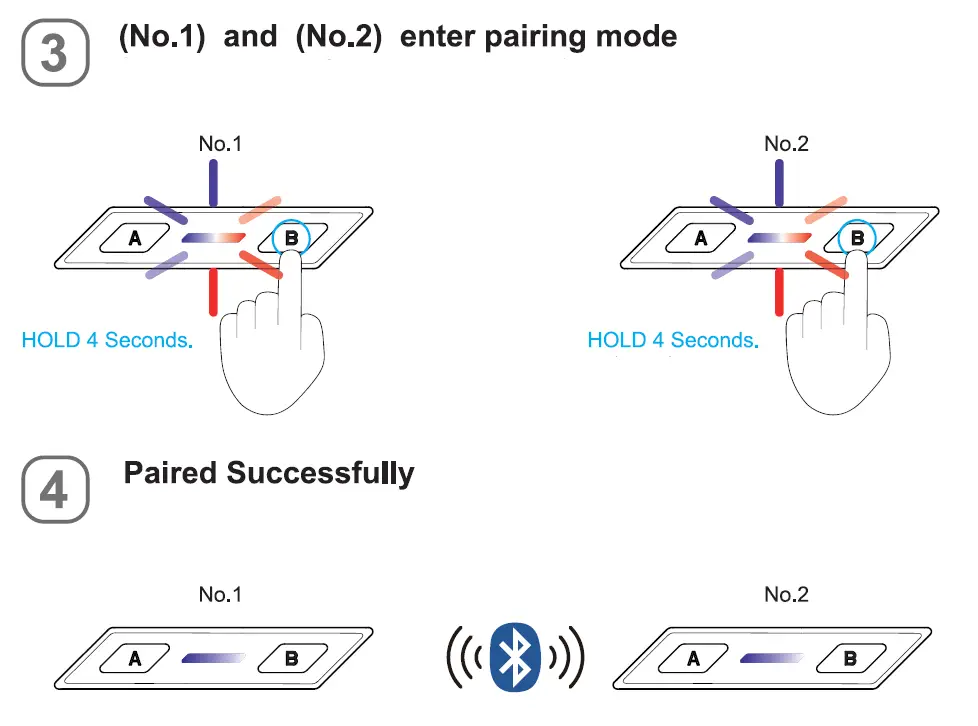 3 (No.1) and (No.2) enter pairing mode

No.1

A B

HOLD 4 Seconds.

No.2

A B

HOLD 4 Seconds.

4 Paired Successfully

No.1

A B

No.2

A B