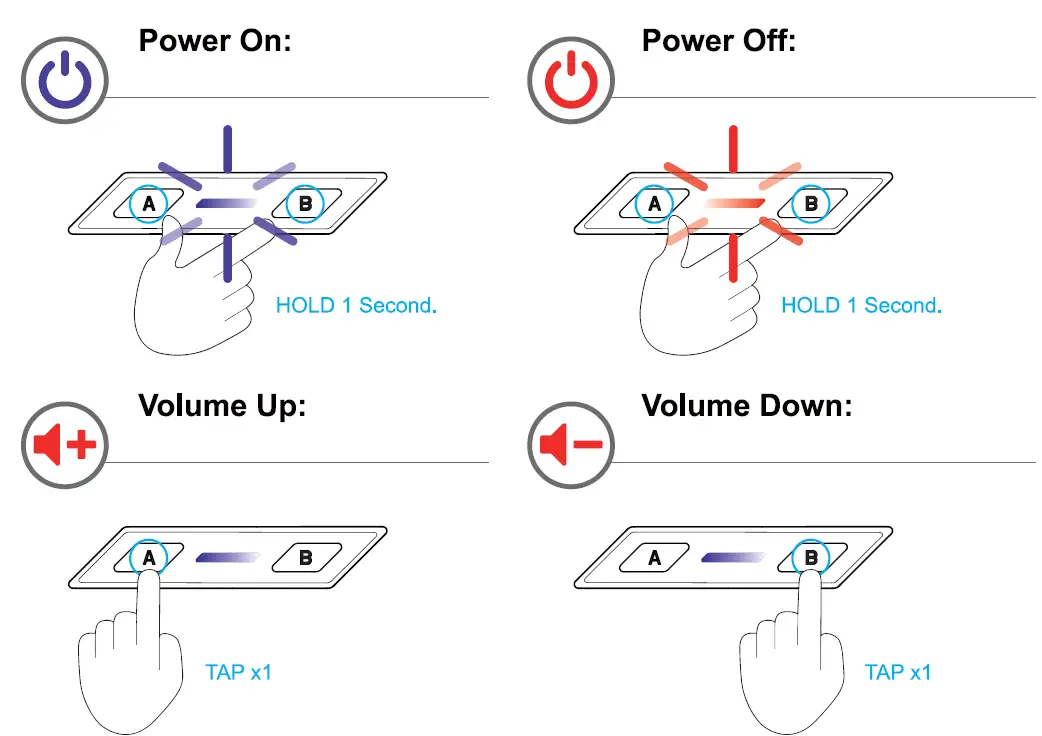 Power On:

A B

HOLD 1 Second.

Power Off:

A B

HOLD 1 Second.

Volume Up:

A B

TAP x1

Volume Down:

A B

TAP x1