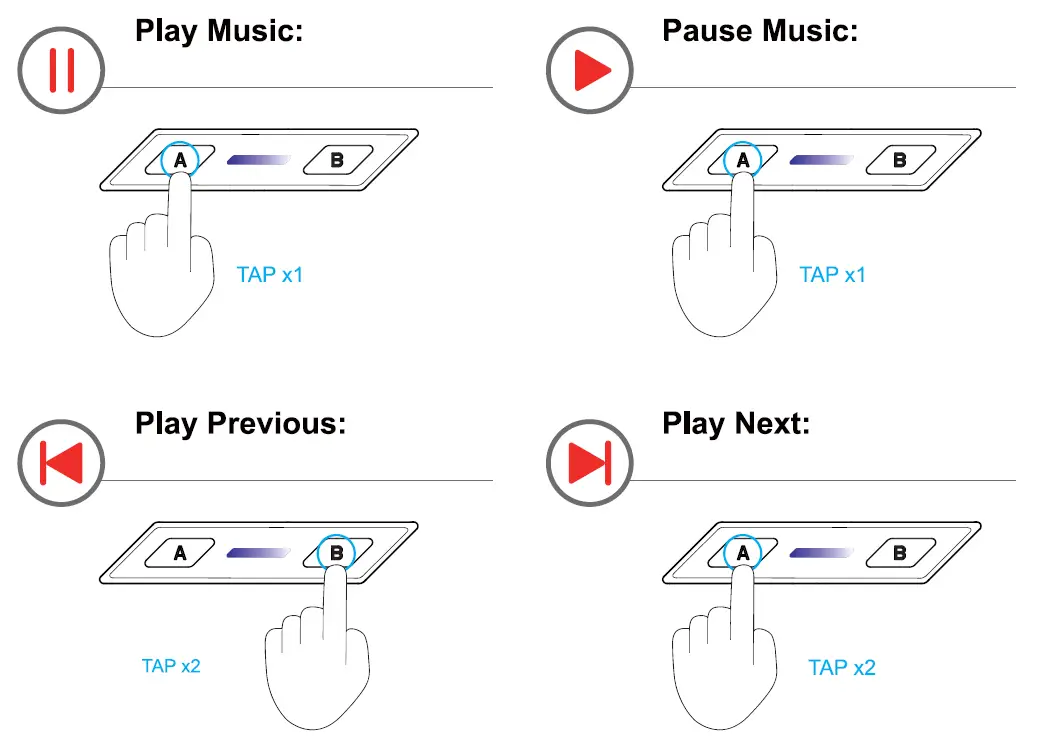 Play Music:

A

B

TAP x1

Pause Music:

A

B

TAP x1

Play Previous:

A

B

TAP x2

Play Next:

A

B

TAP x2