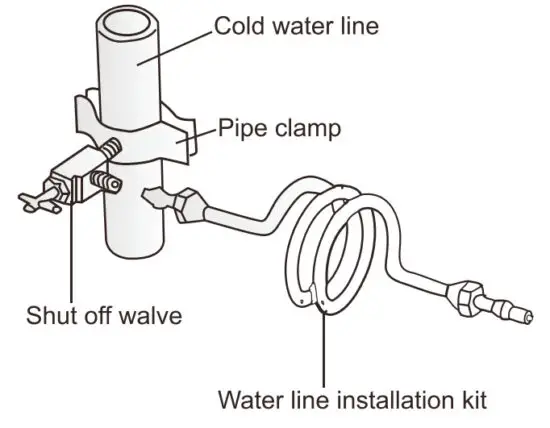 Cold water line

Pipe clamp

Shut off walve

Water line installation kit