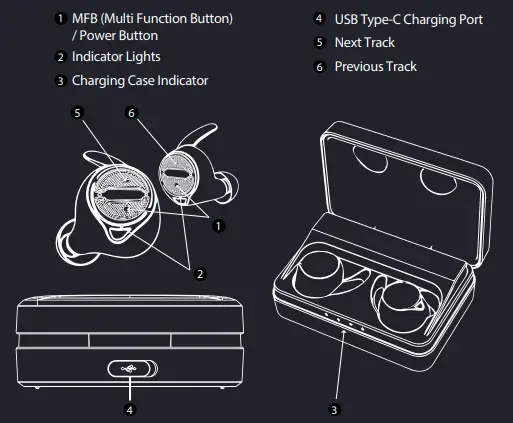 1 MFB (Multi Function Button) / Power Button

2 Indicator Lights

3 Charging Case Indicator

4 USB Type-C Charging Port

5 Next Track

6 Previous Track

5

6

1

2

4

3