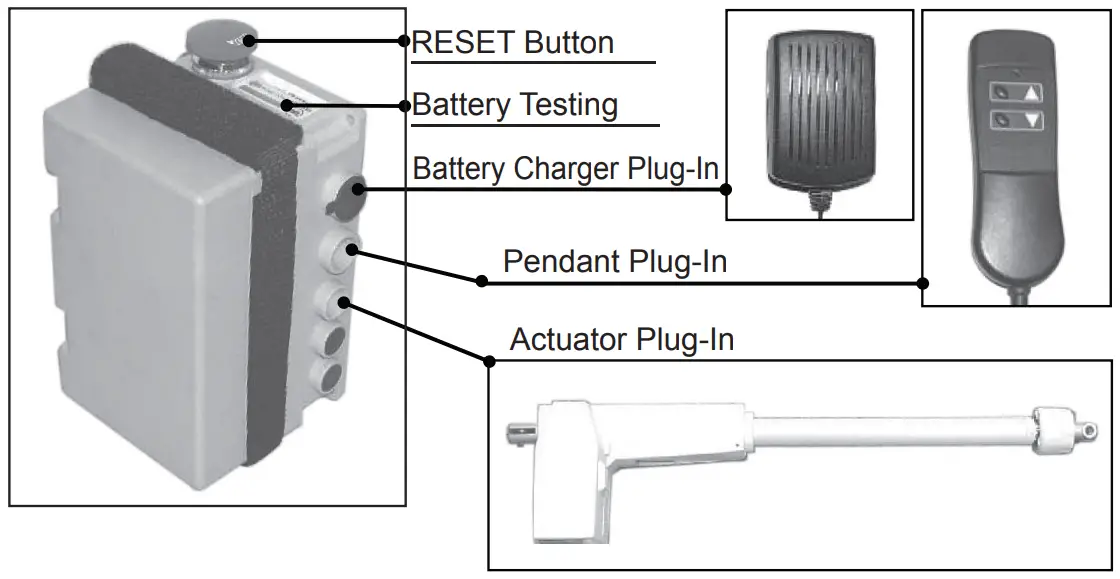 RESET Button

Battery Testing

Battery Charger Plug-In

Pendant Plug-In

Actuator Plug-In