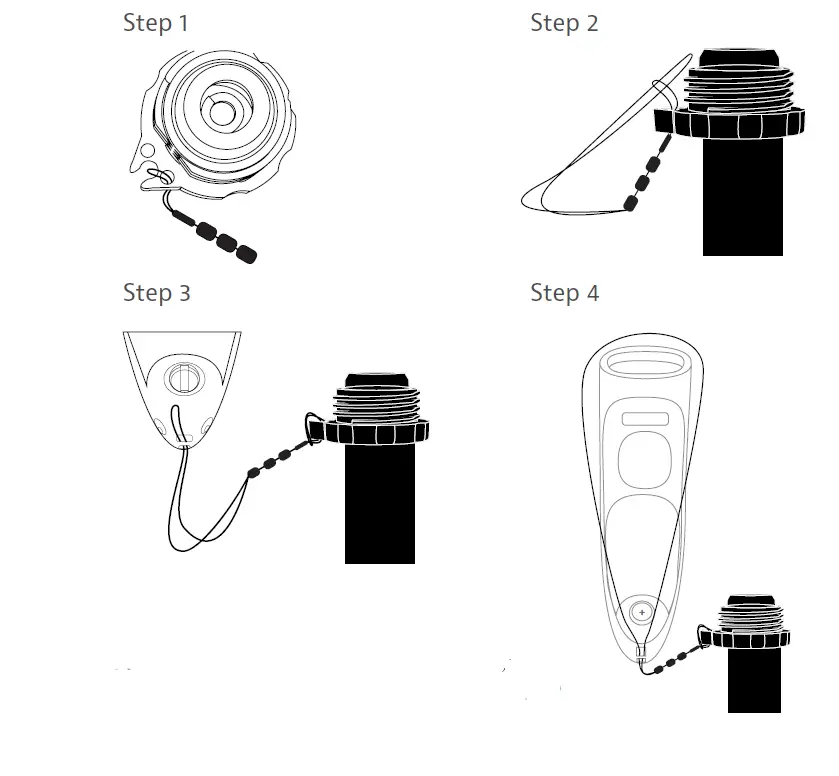 Step 1

Step 2

Step 3

Step 4