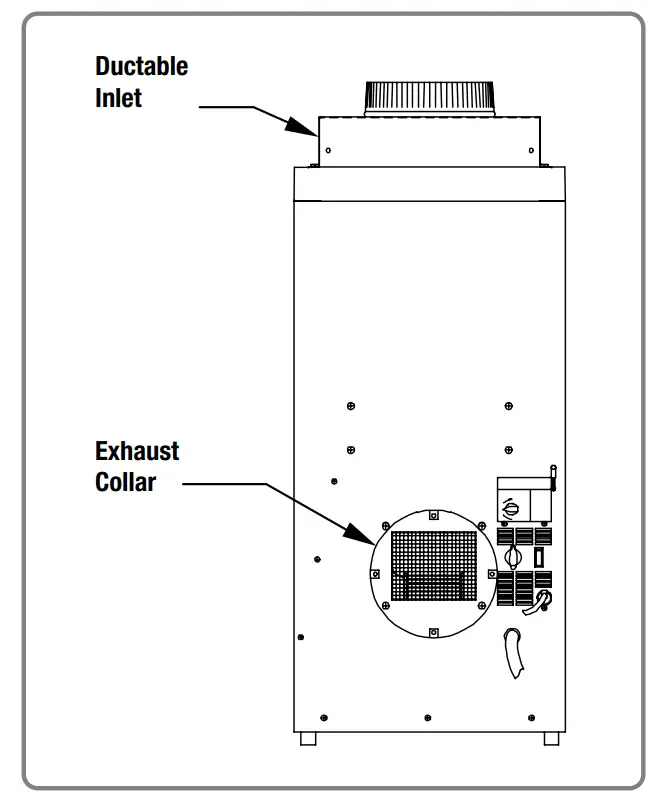 Ductable
Inlet

Exhaust
Collar