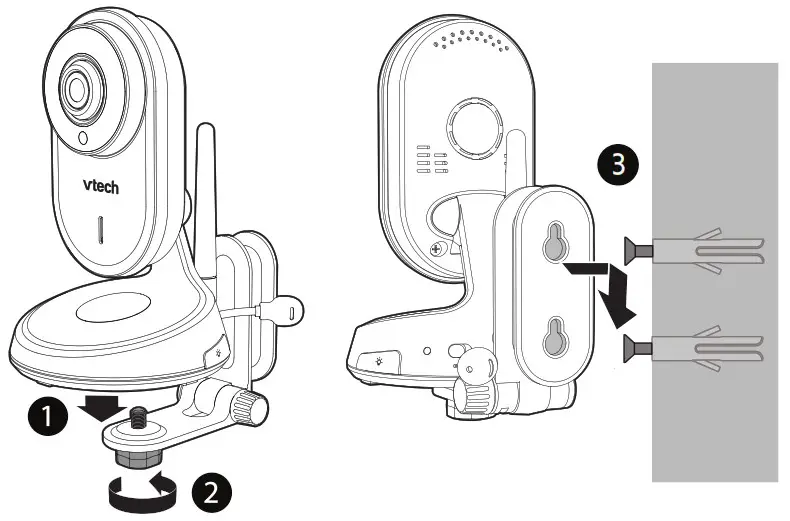 vtech

1

2

3