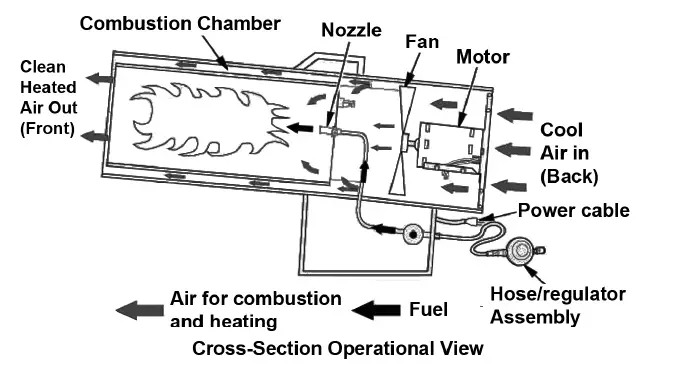 Combustion Chamber

Nozzle

Fan

Motor

Clean Heated Air Out (Front)

Cool Air in (Back)

Power cable

Hose/regulator Assembly

Air for combustion and heating

Fuel

Cross-Section Operational View