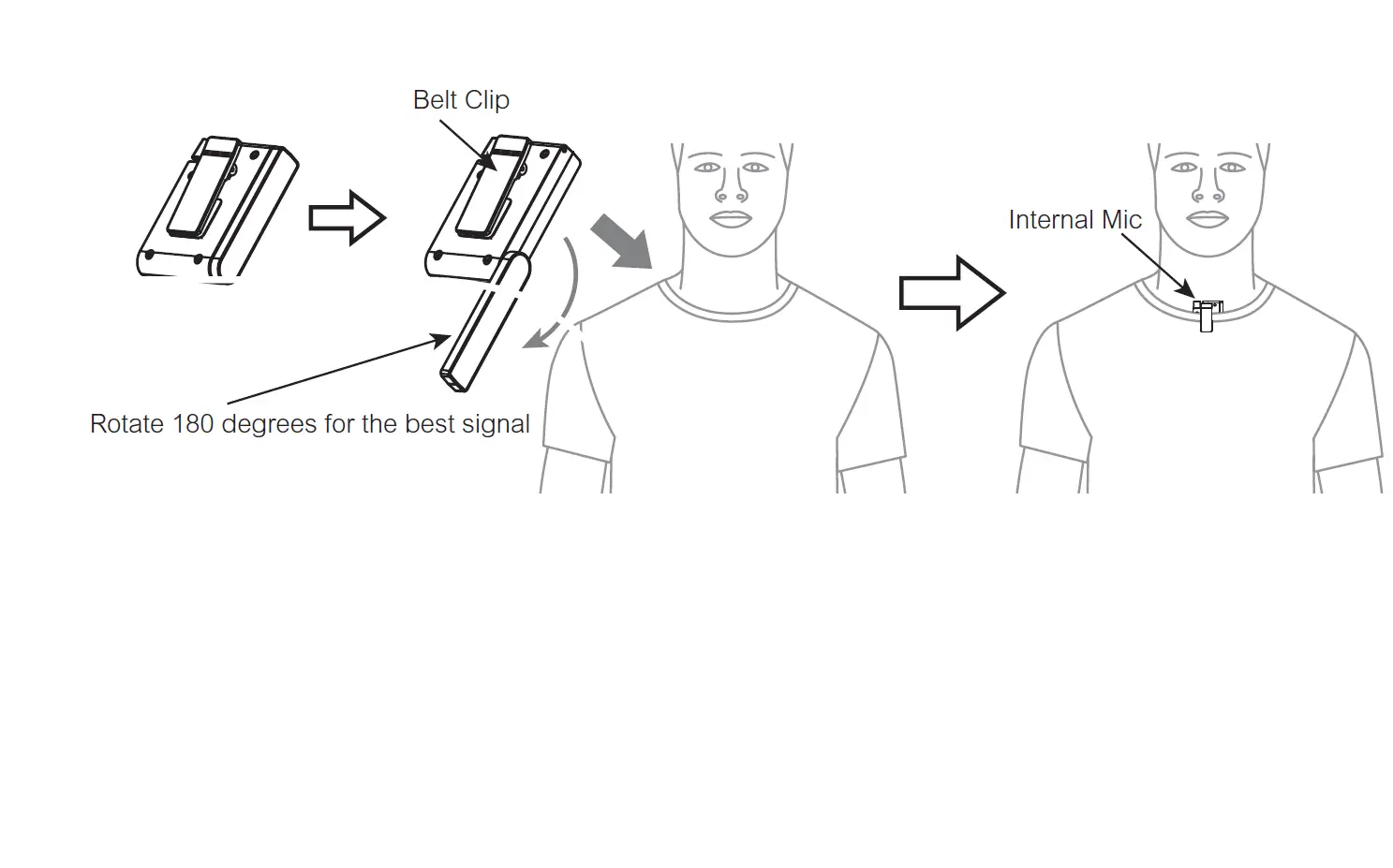 Belt Clip

Rotate 180 degrees for the best signal

Internal Mic