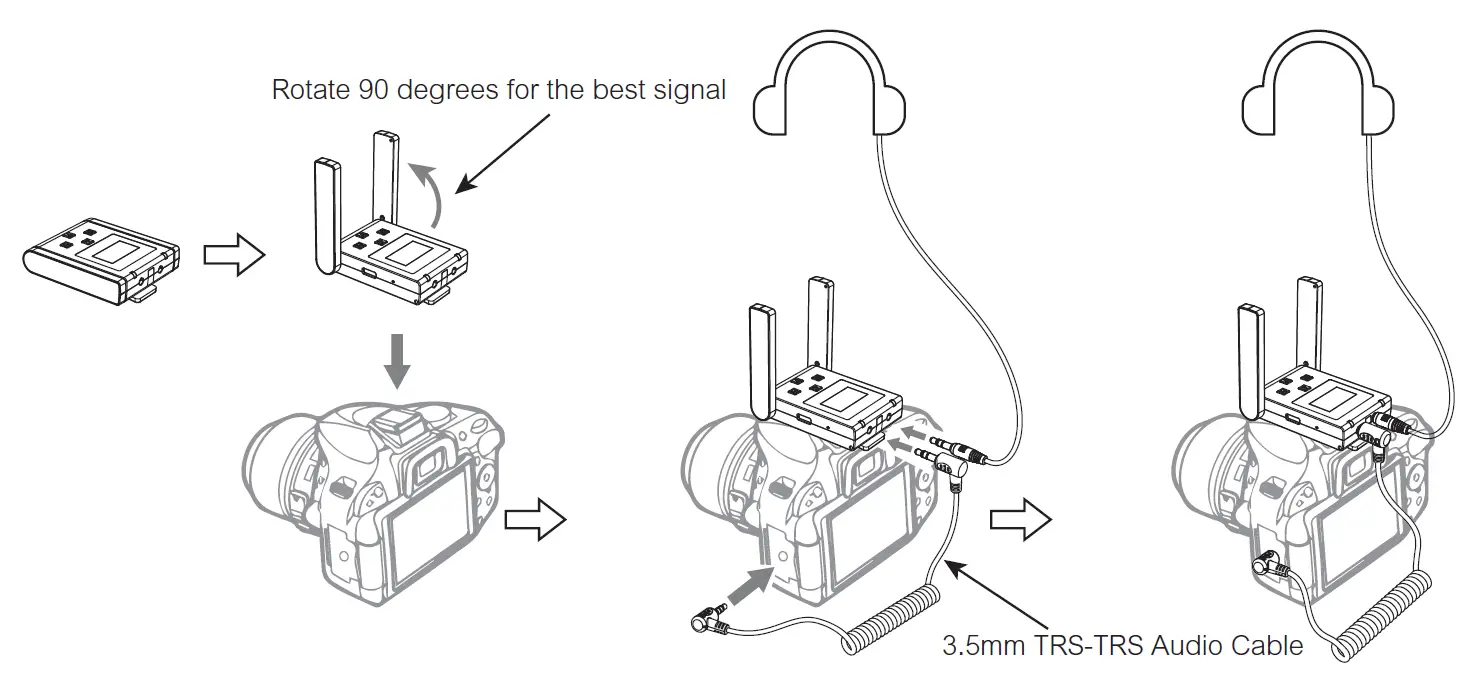 Rotate 90 degrees for the best signal

3.5mm TRS-TRS Audio Cable