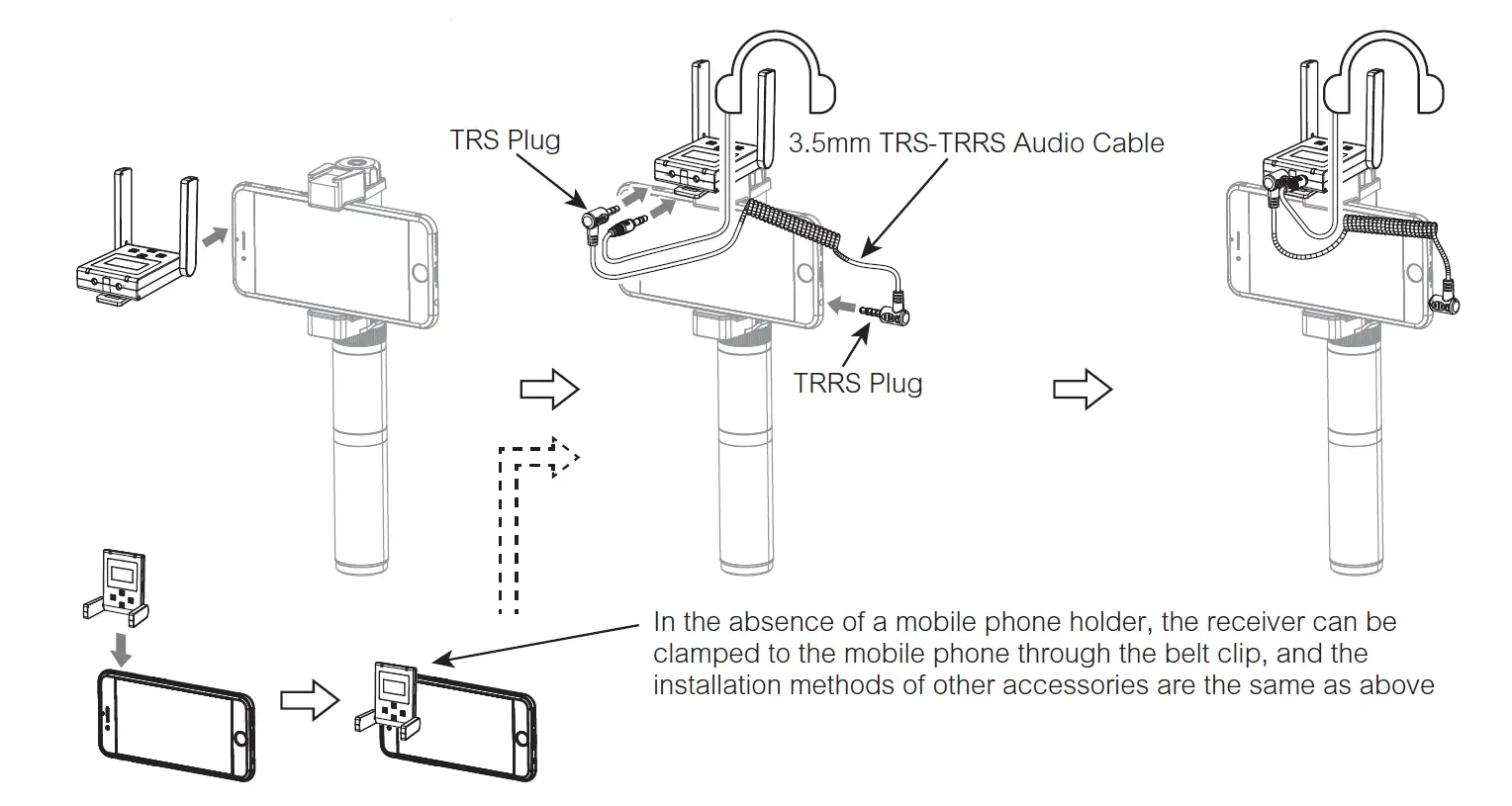 TRS Plug

3.5mm TRS-TRRS Audio Cable

TRRS Plug

In the absence of a mobile phone holder, the receiver can be clamped to the mobile phone through the belt clip, and the installation methods of other accessories are the same as above