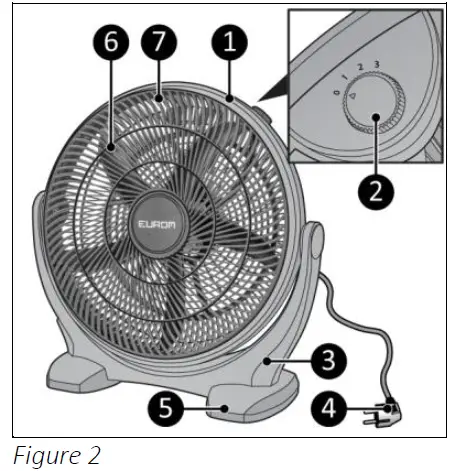 6
7
1
0 1 2 3
2
EUROM
3
5
4

Figure 2