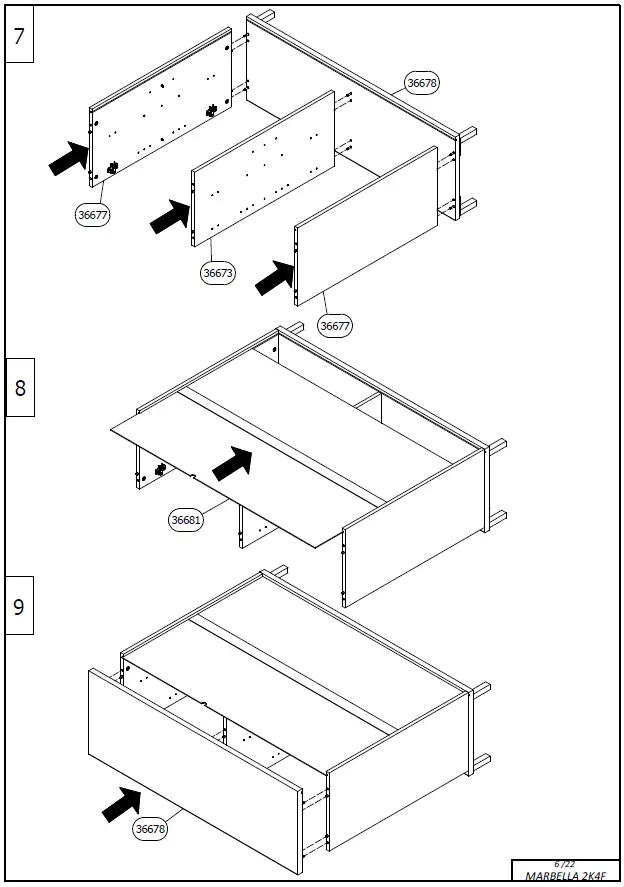 7

36678

36677

36673

36677

8

36681

9

36678

6/22
MARBELLA 2K4F