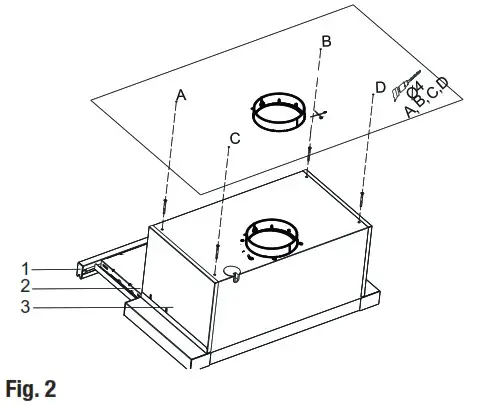 B
A
D
Ø4
A,B,C,D
C
1
2
3
Fig. 2