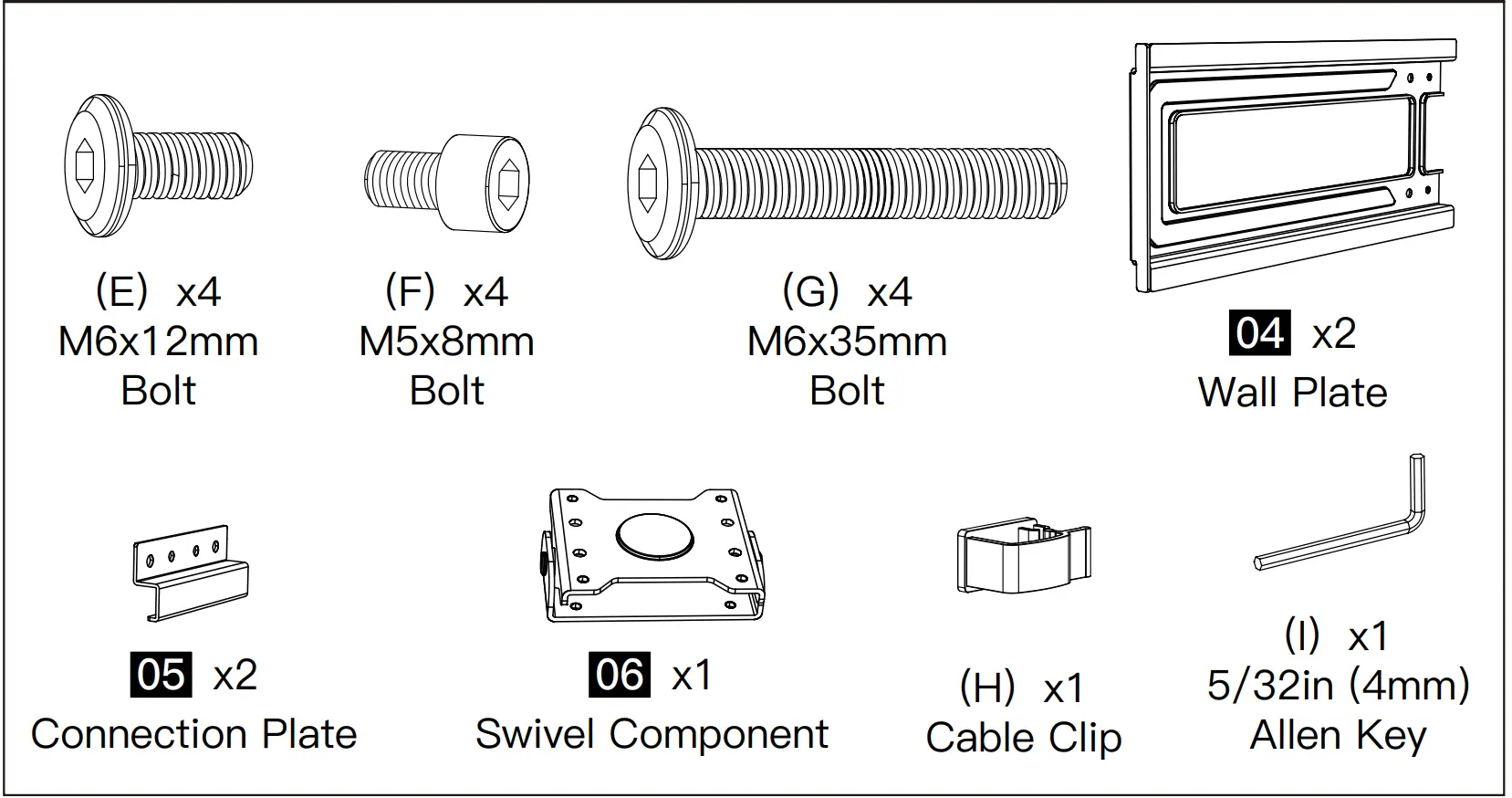 (E) x4
M6x12mm
Bolt

(F) x4
M5x8mm
Bolt

(G) x4
M6x35mm
Bolt

04 x2
Wall Plate

05 x2
Connection Plate

06 x1
Swivel Component

(H) x1
Cable Clip

(I) x1
5/32in (4mm)
Allen Key