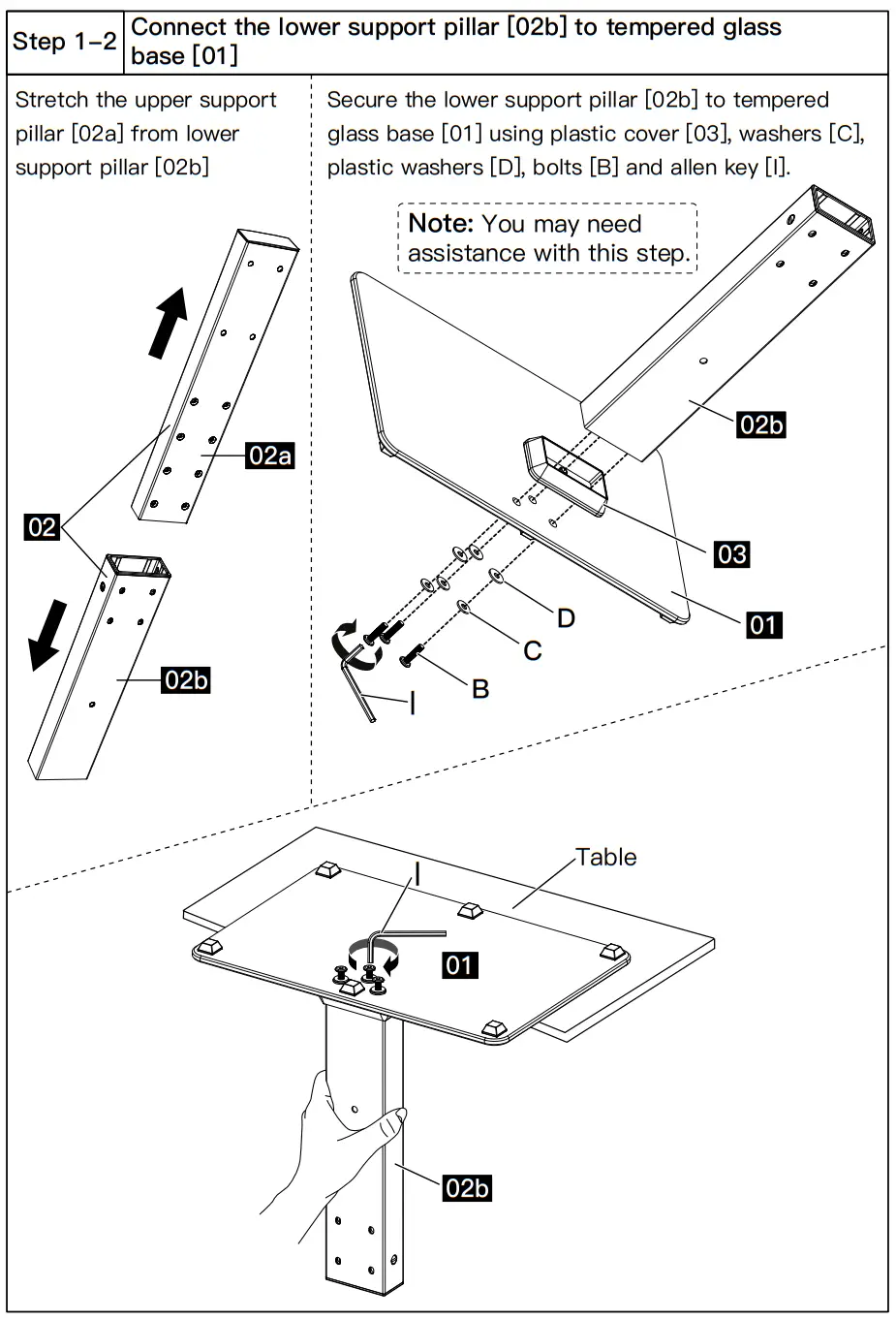 Step 1–2 Connect the lower support pillar [02b] to tempered glass base [01]

Stretch the upper support pillar [02a] from lower support pillar [02b]

02a

02

02b

Secure the lower support pillar [02b] to tempered glass base [01] using plastic cover [03], washers [C], plastic washers [D], bolts [B] and allen key [I].

Note: You may need assistance with this step.

02b

03

01

D

C

B

I

Table

I

01

02b