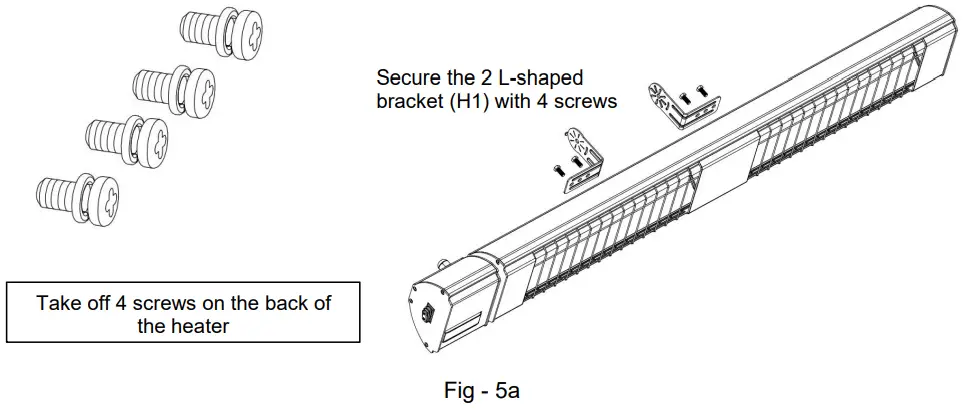 Secure the 2 L-shaped bracket (H1) with 4 screws

Take off 4 screws on the back of the heater

Fig - 5a