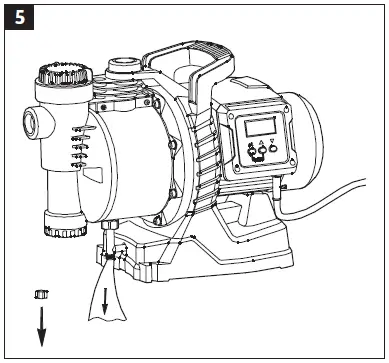 5