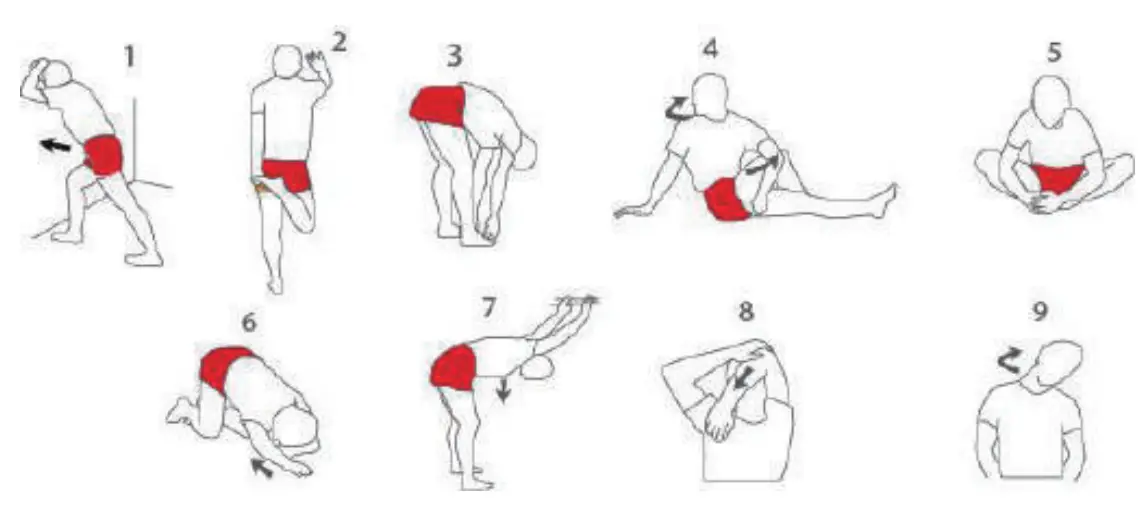 1
2
3
4
5
6
7
8
9