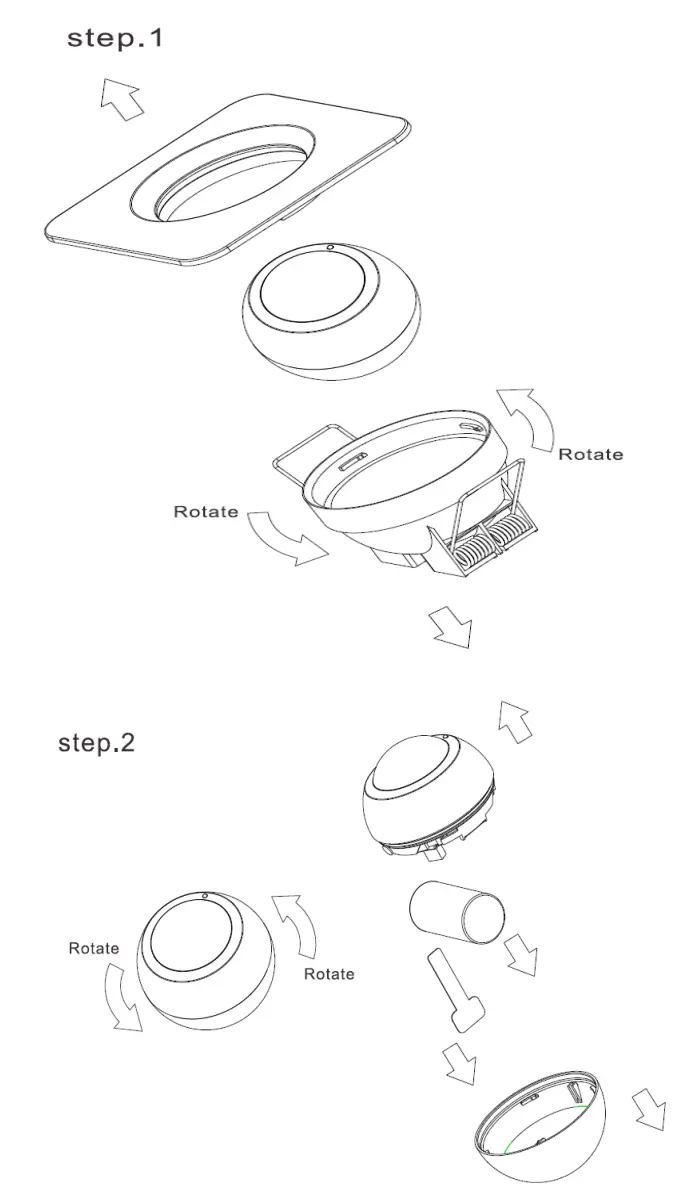 step.1

Rotate

Rotate

step.2

Rotate

Rotate