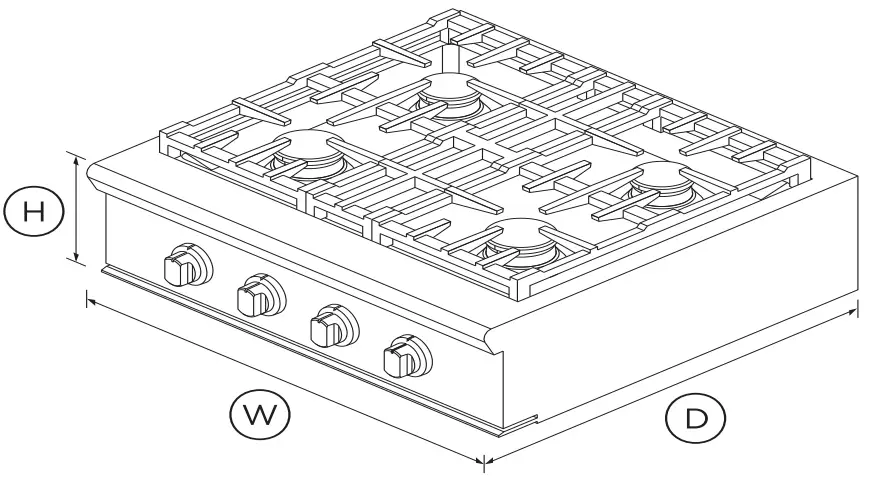 H

W

D