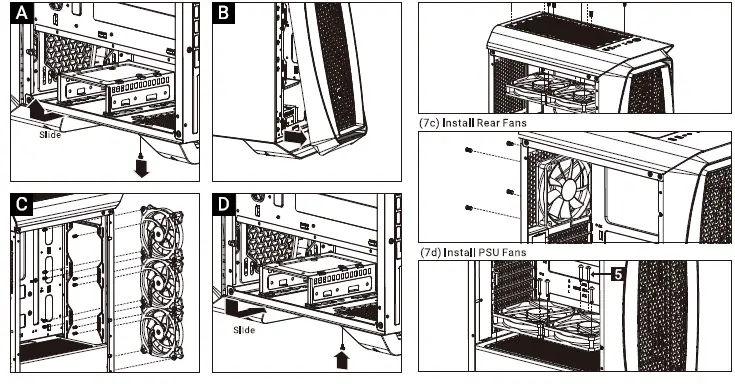 A

Slide

B

C

D

Slide

(7c) Install Rear Fans

(7d) Install PSU Fans

5