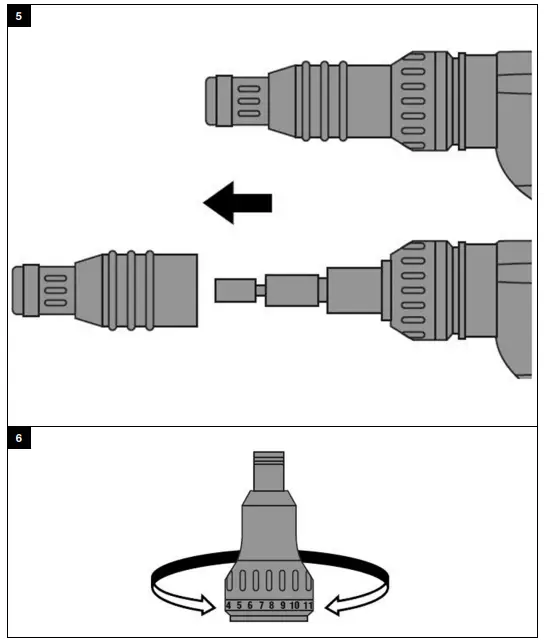 5

6

4 5 6 7 8 9 10 11