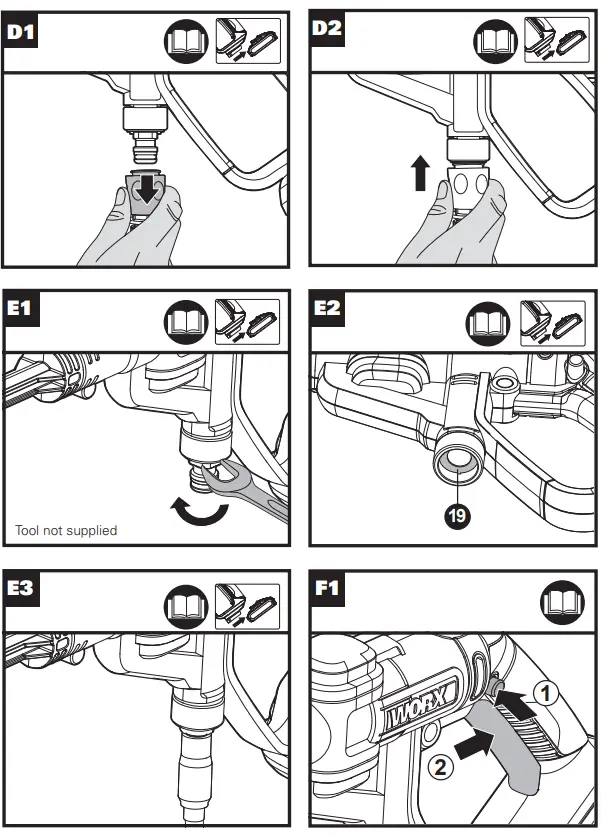 D1

D2

E1

Tool not supplied

E2

19

E3

F1

WORX

1

2