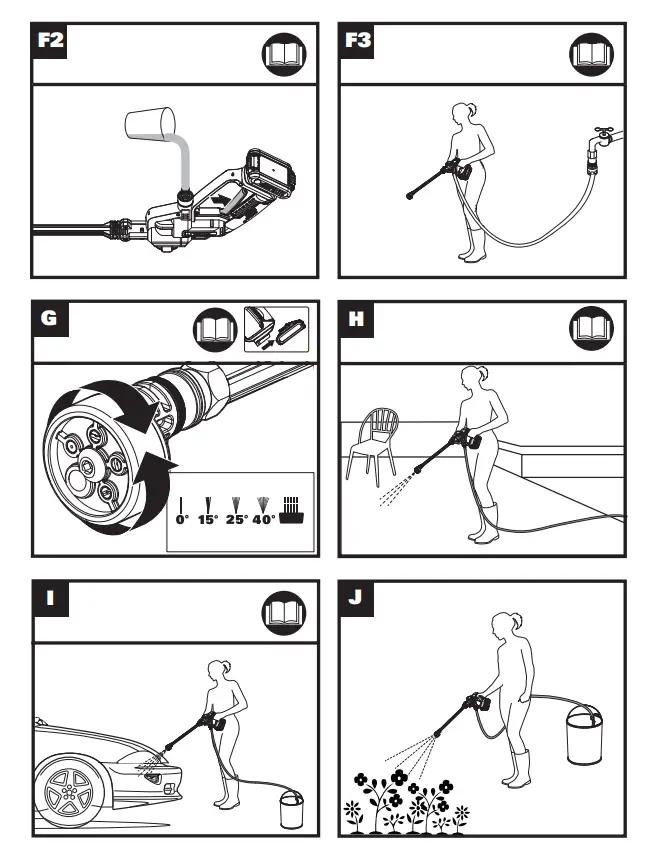 F2

F3

G

0° 15° 25° 40°

H

I

J