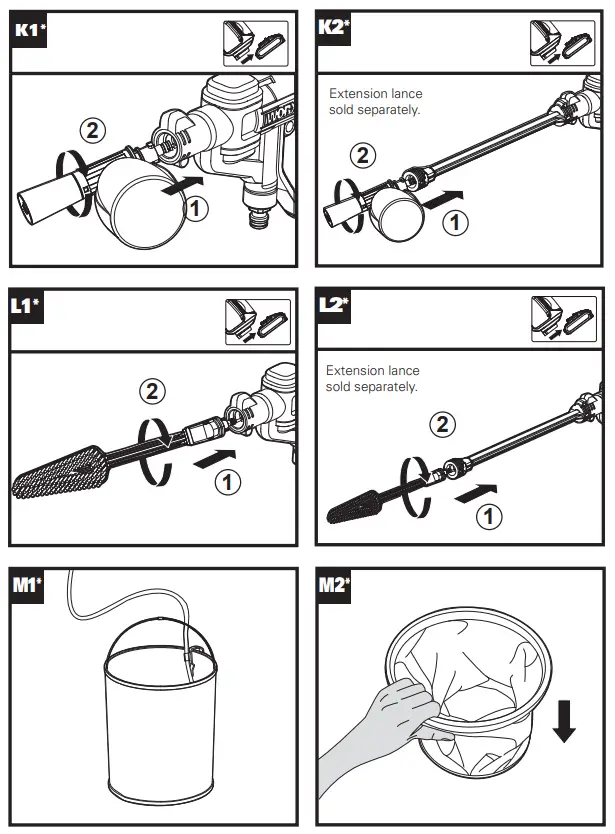 K1*

2

1

K2*

Extension lance sold separately.

2

1

L1*

2

1

L2*

Extension lance sold separately.

2

1

M1*

M2*