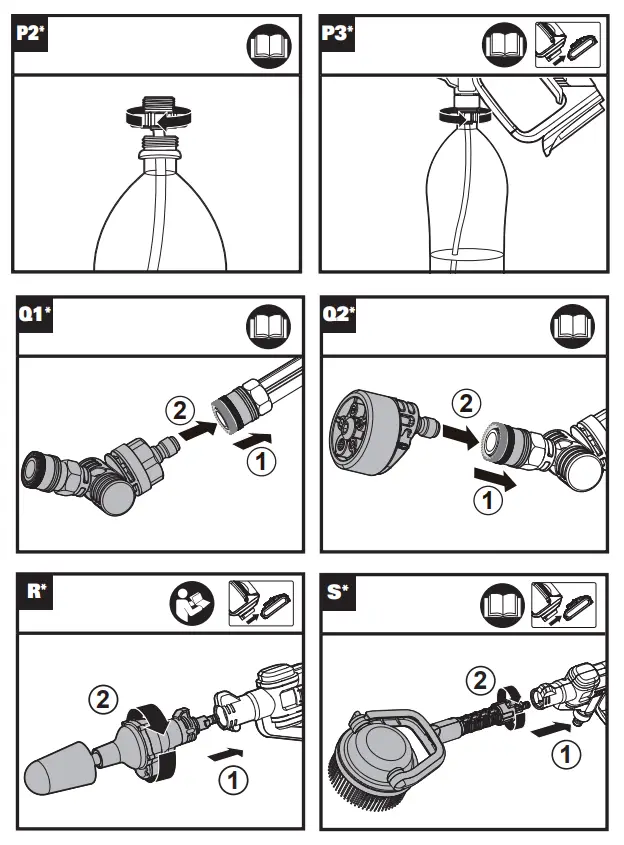 P2*

P3*

Q1*

2

1

Q2*

2

1

R*

2

1

S*

2

1