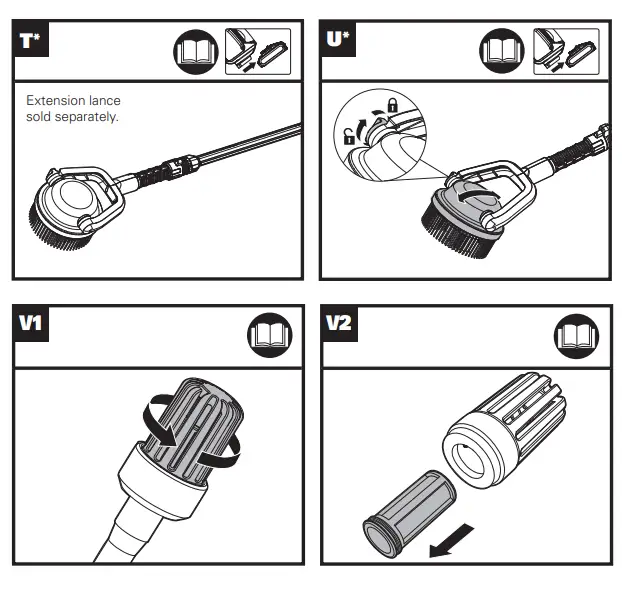 T*

Extension lance sold separately.

U*

V1

V2