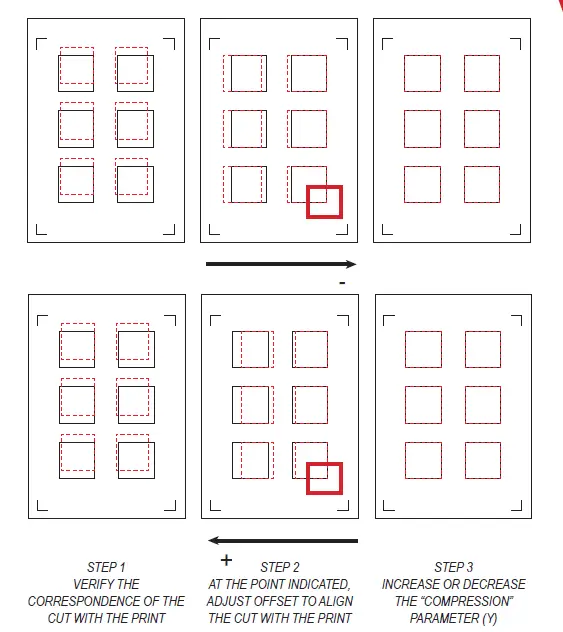 -

+

STEP 1
VERIFY THE CORRESPONDENCE OF THE CUT WITH THE PRINT

STEP 2
AT THE POINT INDICATED, ADJUST OFFSET TO ALIGN THE CUT WITH THE PRINT

STEP 3
INCREASE OR DECREASE THE "COMPRESSION" PARAMETER (Y)