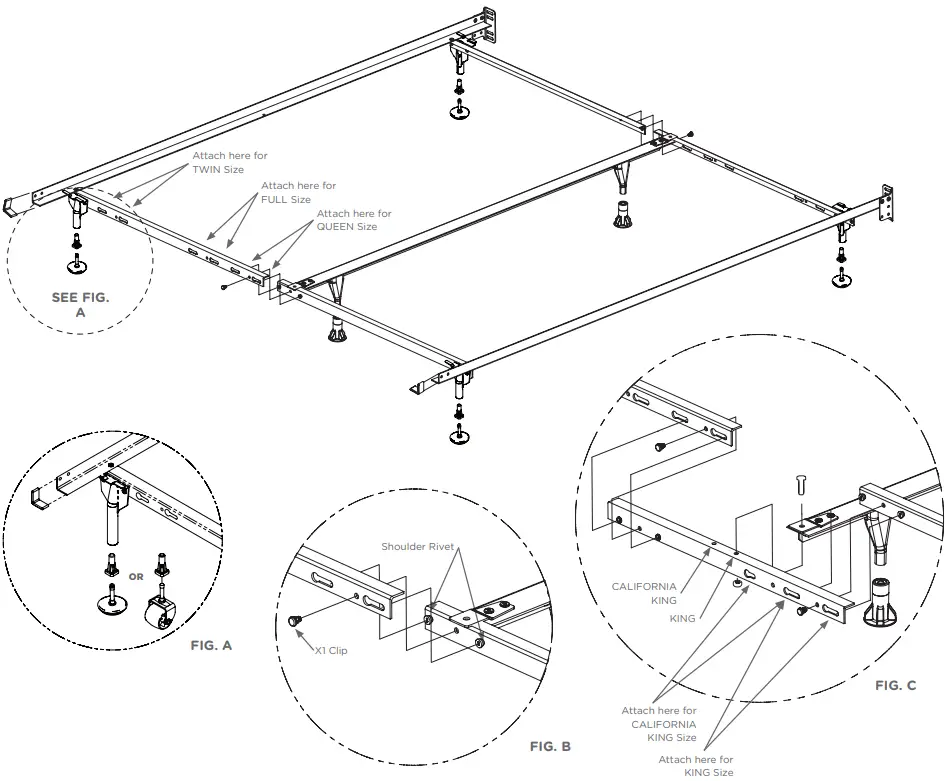 Attach here for TWIN Size

Attach here for FULL Size

Attach here for QUEEN Size

SEE FIG. A

OR

FIG. A

Shoulder Rivet

X1 Clip

FIG. B

CALIFORNIA KING

KING

Attach here for CALIFORNIA KING Size

Attach here for KING Size

FIG. C