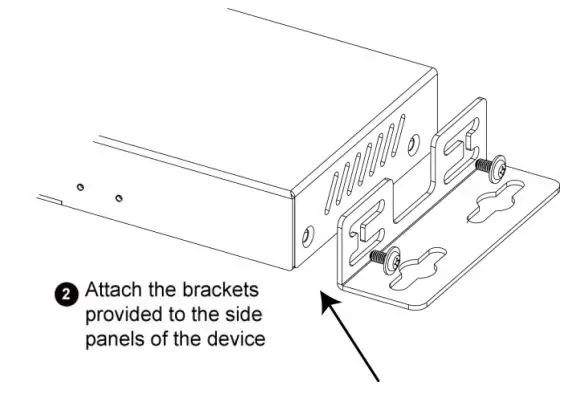 2 Attach the brackets provided to the side panels of the device