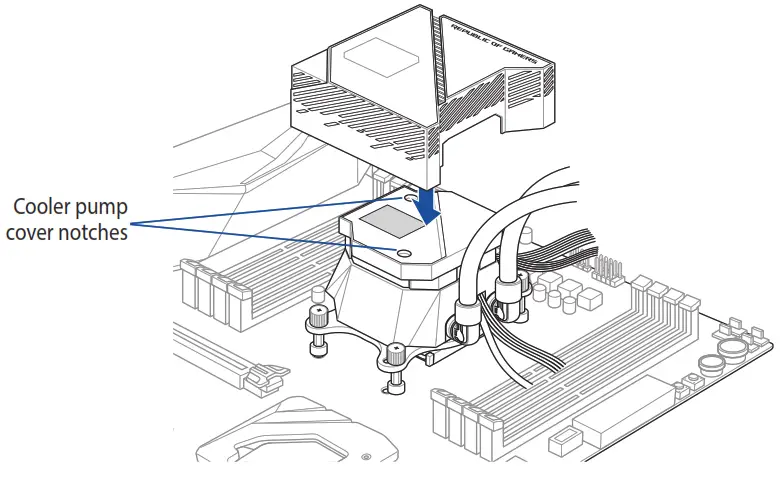 REPUBLIC OF GAMERS

Cooler pump cover notches