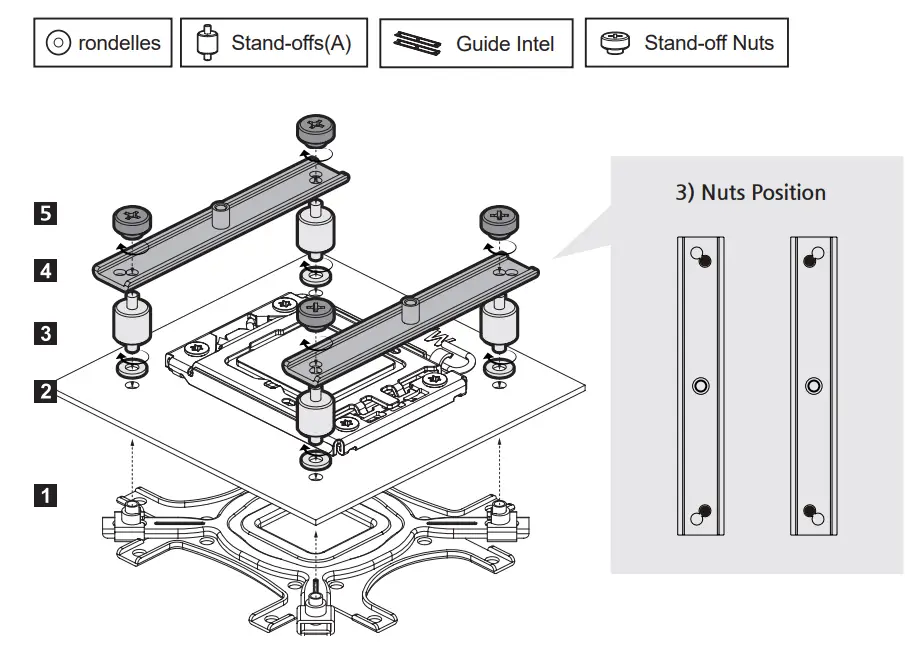 rondelles

Stand-offs(A)

Guide Intel

Stand-off Nuts

5

4

3

2

1

3) Nuts Position