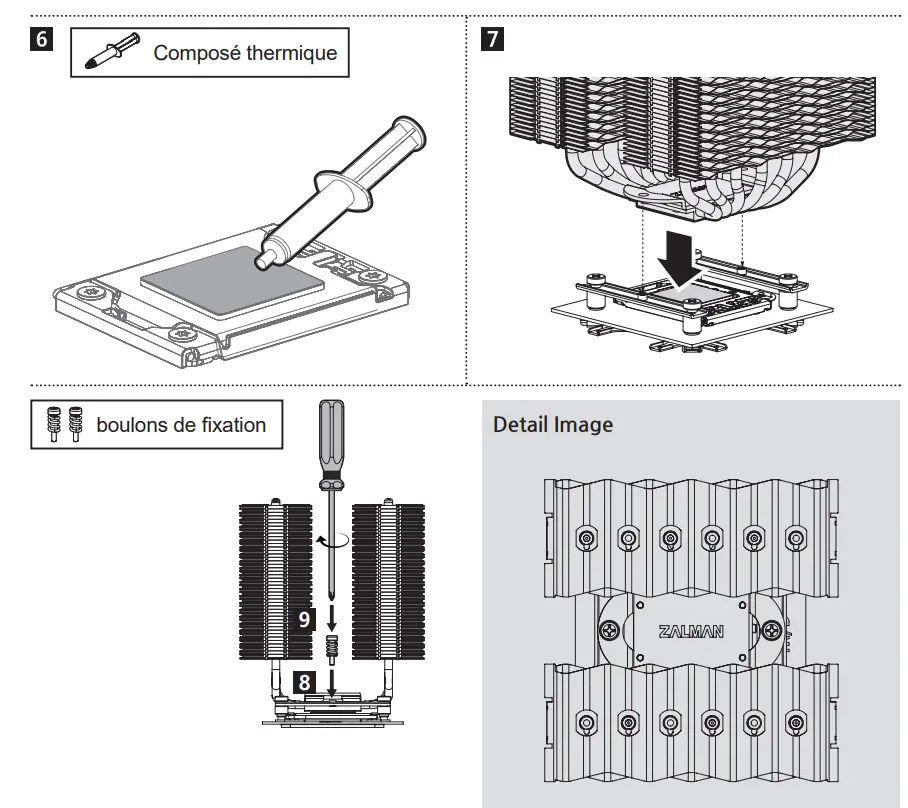 6

Composé thermique

7

boulons de fixation

9

8

Detail Image

ZALMAN