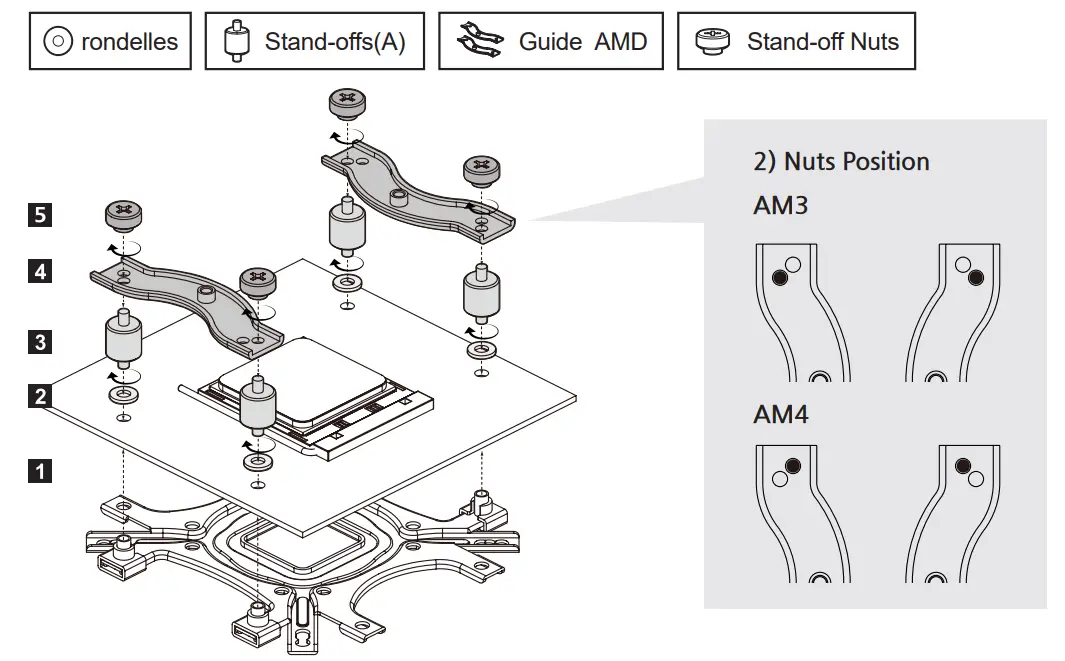 rondelles
Stand-offs(A)
Guide AMD
Stand-off Nuts

5
4
3
2
1

2) Nuts Position
AM3
AM4