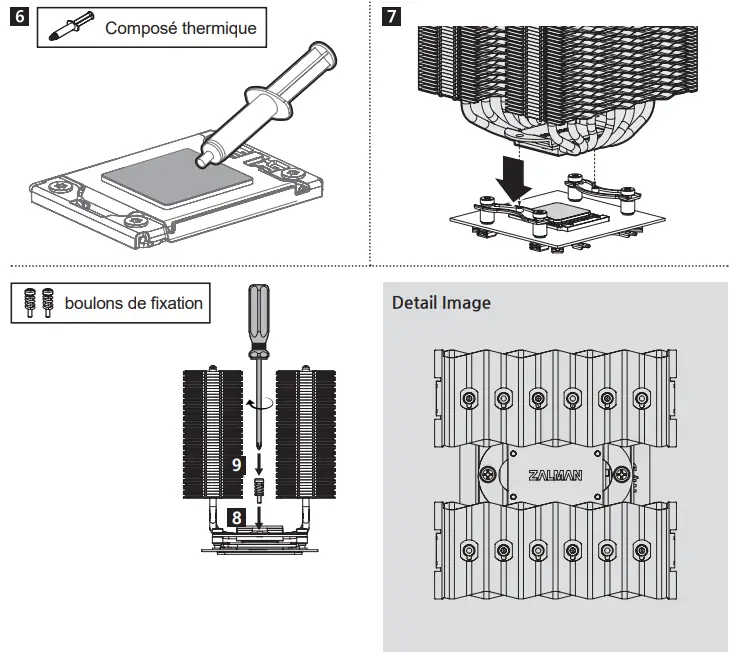 6
Composé thermique

7

boulons de fixation

9

8

Detail Image

ZALMAN