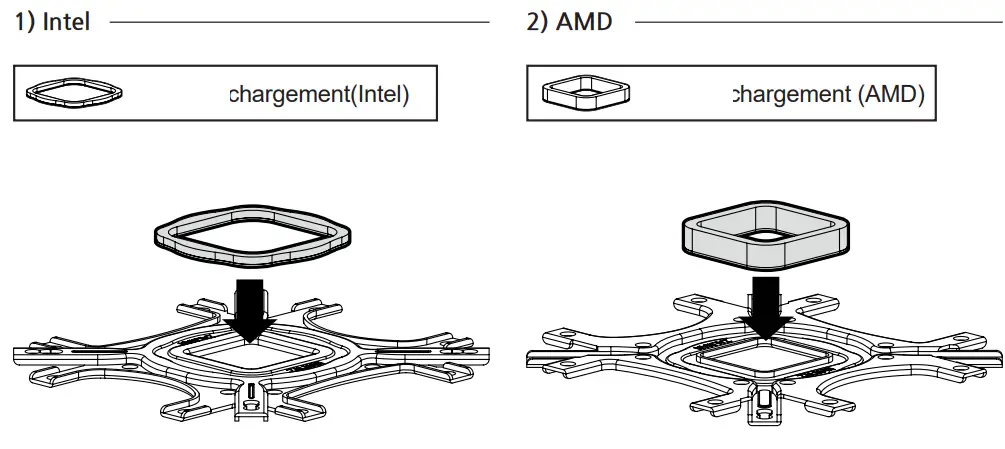 1) Intel

chargement(Intel)

2) AMD

chargement (AMD)