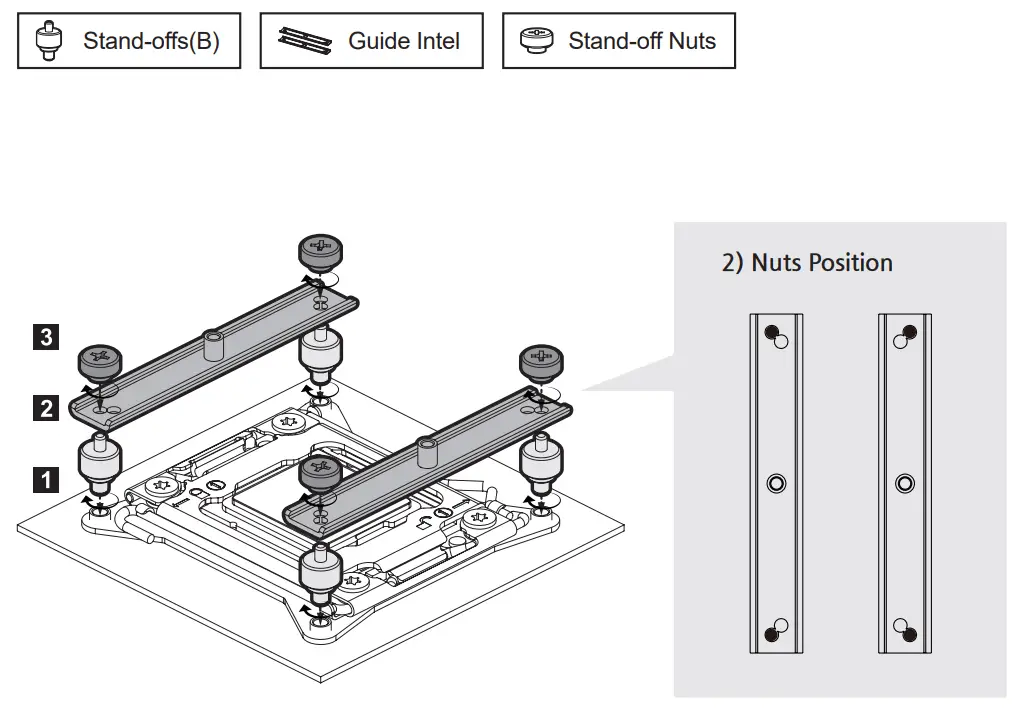 Stand-offs(B)

Guide Intel

Stand-off Nuts

3

2

1

2) Nuts Position