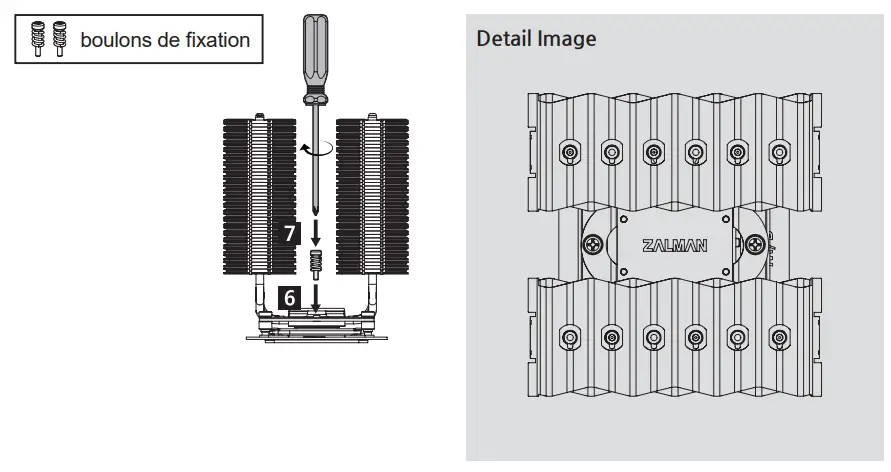 boulons de fixation

7

6

Detail Image

ZALMAN