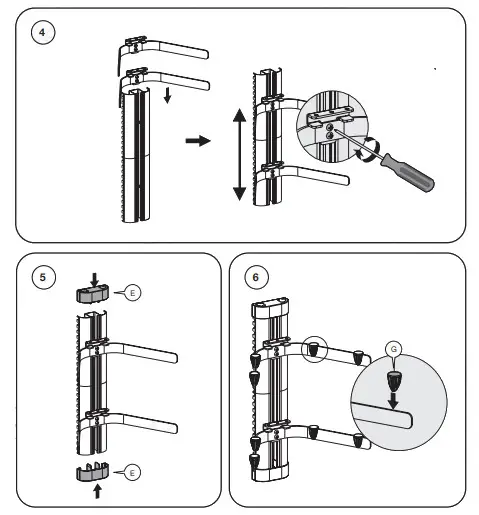 4

5

E

E

6

G