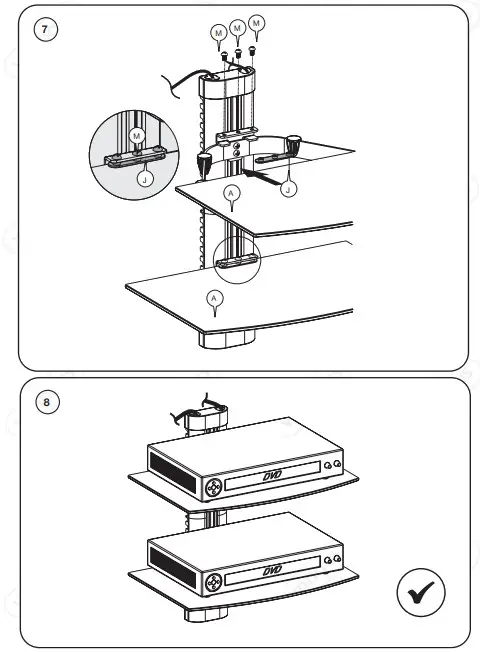 7

M M M

M

J

J

A

A

8

DVD

DVD