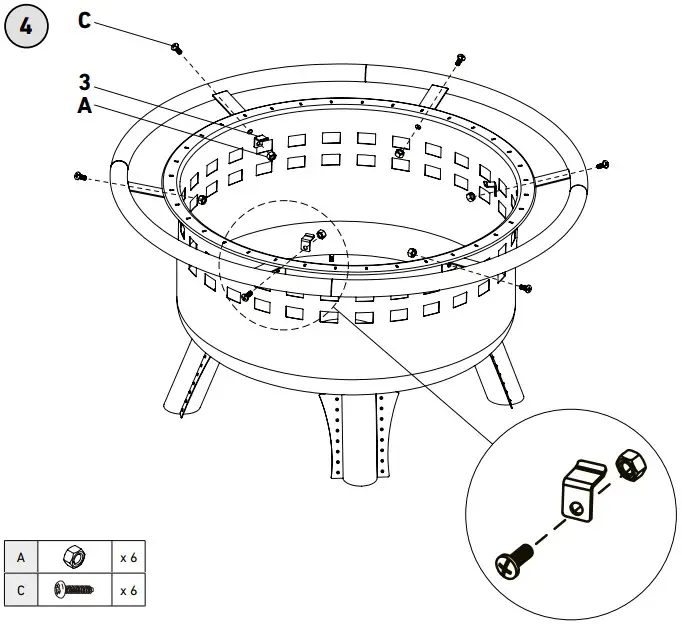 4

C

3
A

| A |  | x 6 |
|---|---|---|
| C |  | x 6 |