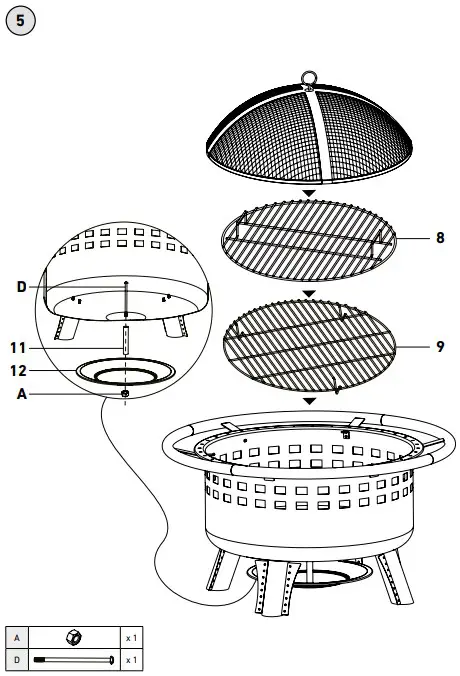 5

8

9

D

11

12

A

| A | | x 1 |
|---|---|---|
| D | | x 1 |