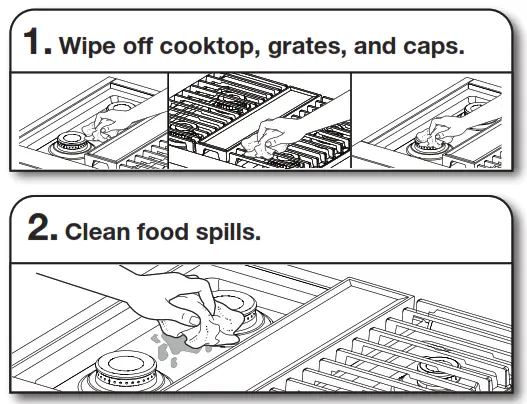 1. Wipe off cooktop, grates, and caps.

2. Clean food spills.