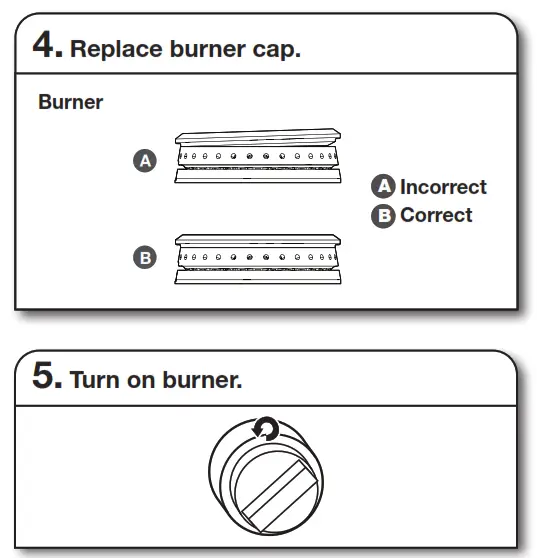 4. Replace burner cap.

Burner

A

B

A Incorrect
B Correct

5. Turn on burner.