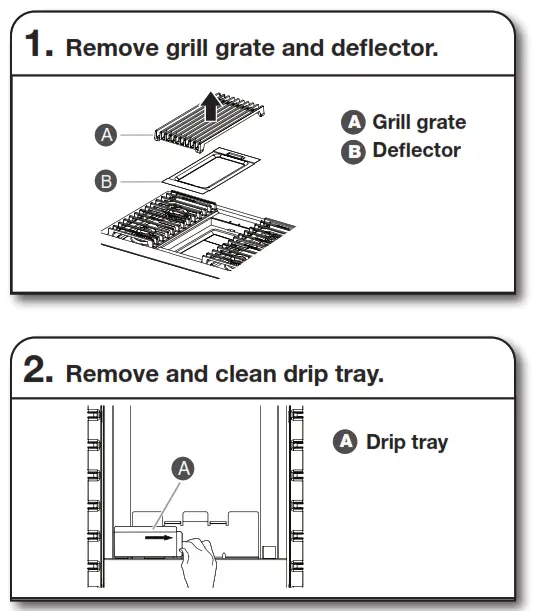 1. Remove grill grate and deflector.

A

B

A Grill grate
B Deflector

2. Remove and clean drip tray.

A

A Drip tray