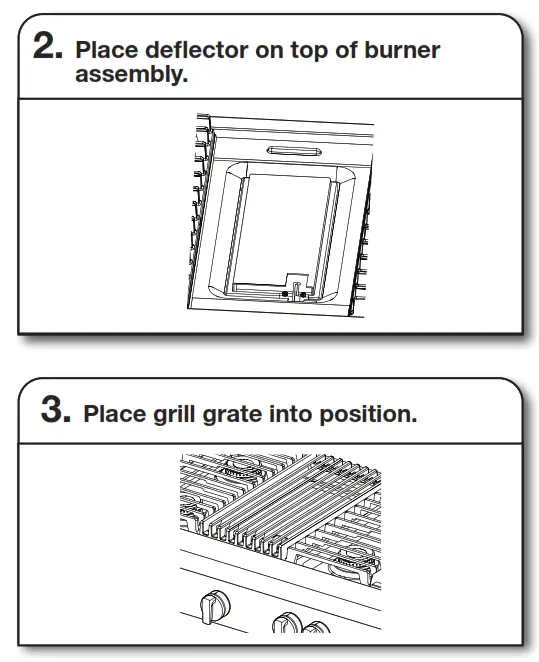 2. Place deflector on top of burner assembly.

3. Place grill grate into position.